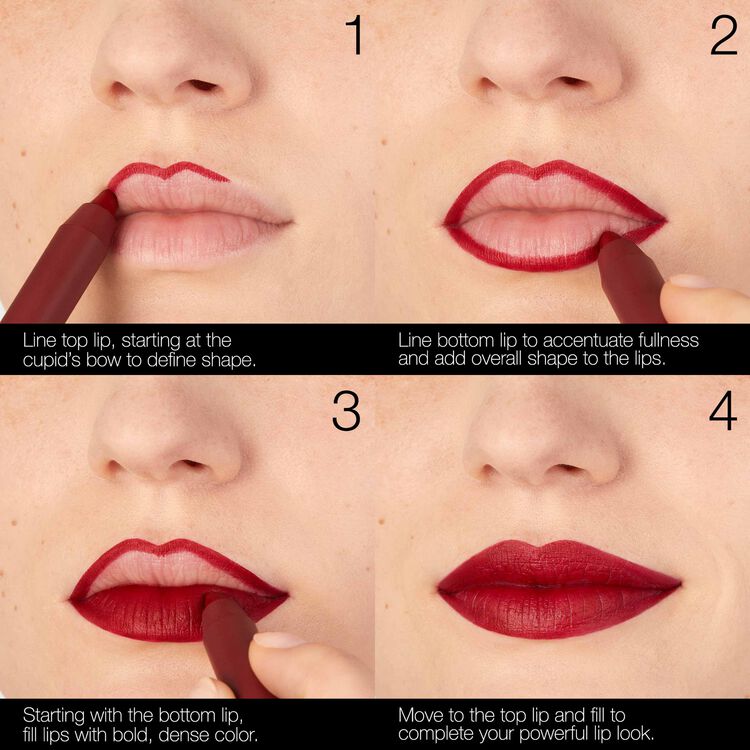 1

Line top lip, starting at the cupid's bow to define shape.

2

Line bottom lip to accentuate fullness and add overall shape to the lips.

3

Starting with the bottom lip, fill lips with bold, dense color.

4

Move to the top lip and fill to complete your powerful lip look.